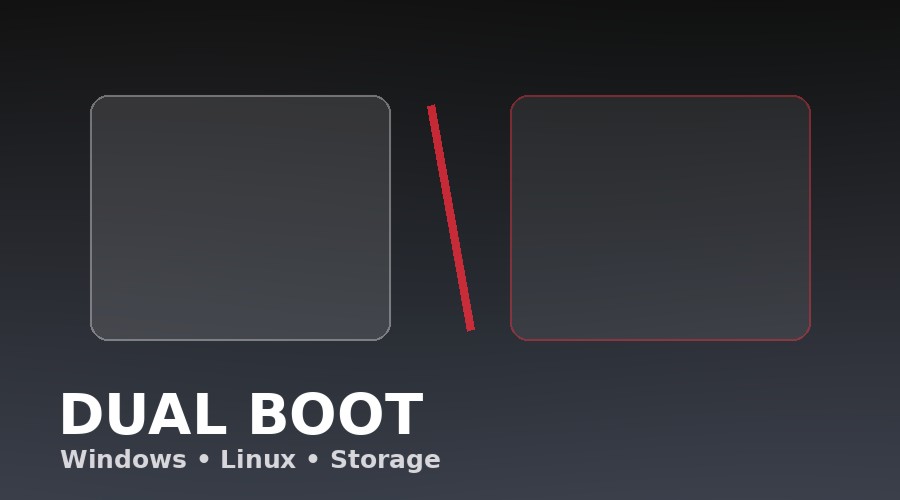 DUAL BOOT
Windows • Linux • Storage